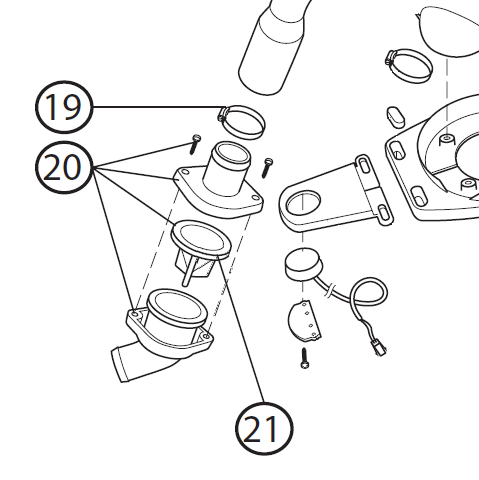 19
20
21