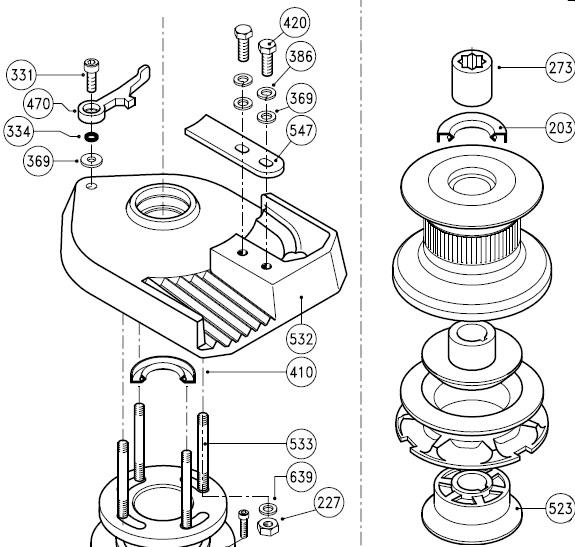 331
470
334
369
420
386
369
547
532
410
533
639
227
273
203
523