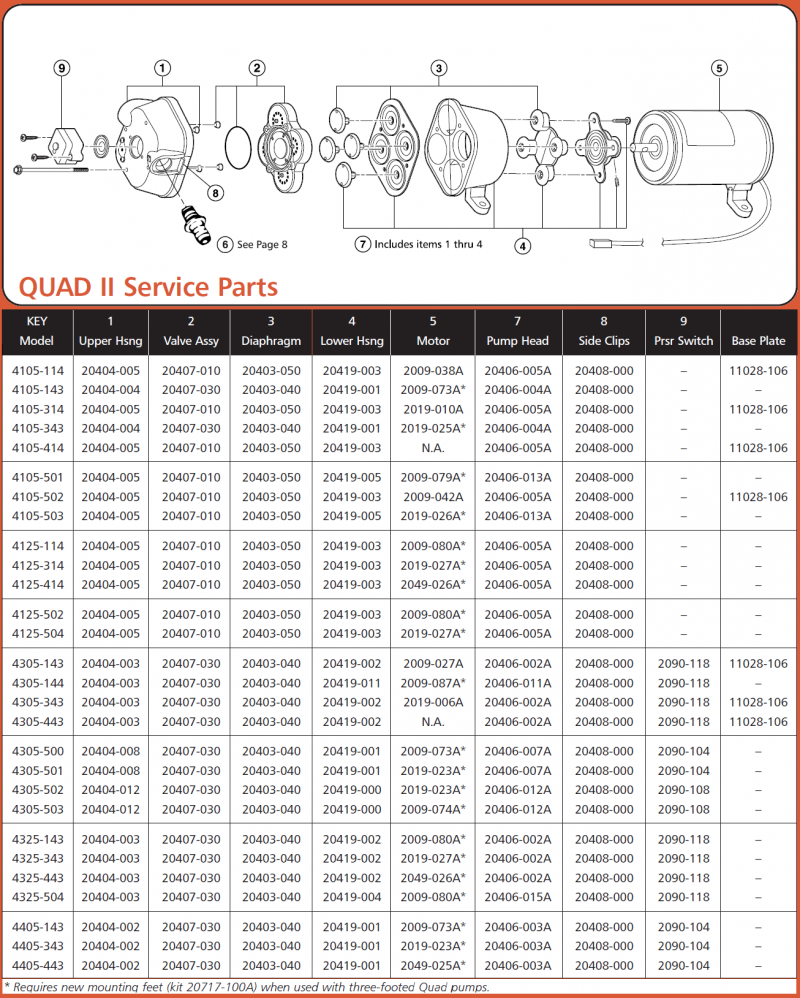 9 1 2 3 5

8

6 See Page 8

7 Includes items 1 thru 4

4

QUAD II Service Parts

| KEY Model | 1 Upper Hsng | 2 Valve Assy | 3 Diaphragm | 4 Lower Hsng | 5 Motor | 7 Pump Head | 8 Side Clips | 9 Prsr Switch | Base Plate |
|---|---|---|---|---|---|---|---|---|---|
| 4105-114 | 20404-005 | 20407-010 | 20403-050 | 20419-003 | 2009-038A | 20406-005A | 20408-000 | – | 11028-106 |
| 4105-143 | 20404-004 | 20407-030 | 20403-040 | 20419-001 | 2009-073A* | 20406-004A | 20408-000 | – | – |
| 4105-314 | 20404-005 | 20407-010 | 20403-050 | 20419-003 | 2019-010A | 20406-005A | 20408-000 | – | 11028-106 |
| 4105-343 | 20404-004 | 20407-030 | 20403-040 | 20419-001 | 2019-025A* | 20406-004A | 20408-000 | – | – |
| 4105-414 | 20404-005 | 20407-010 | 20403-050 | 20419-003 | N.A. | 20406-005A | 20408-000 | – | 11028-106 |
| 4105-501 | 20404-005 | 20407-010 | 20403-050 | 20419-005 | 2009-079A* | 20406-013A | 20408-000 | – | – |
| 4105-502 | 20404-005 | 20407-010 | 20403-050 | 20419-003 | 2009-042A | 20406-005A | 20408-000 | – | 11028-106 |
| 4105-503 | 20404-005 | 20407-010 | 20403-050 | 20419-005 | 2019-026A* | 20406-013A | 20408-000 | – | – |
| 4125-114 | 20404-005 | 20407-010 | 20403-050 | 20419-003 | 2009-080A* | 20406-005A | 20408-000 | – | – |
| 4125-314 | 20404-005 | 20407-010 | 20403-050 | 20419-003 | 2019-027A* | 20406-005A | 20408-000 | – | – |
| 4125-414 | 20404-005 | 20407-010 | 20403-050 | 20419-003 | 2049-026A* | 20406-005A | 20408-000 | – | – |
| 4125-502 | 20404-005 | 20407-010 | 20403-050 | 20419-003 | 2009-080A* | 20406-005A | 20408-000 | – | – |
| 4125-504 | 20404-005 | 20407-010 | 20403-050 | 20419-003 | 2019-027A* | 20406-005A | 20408-000 | – | – |
| 4305-143 | 20404-003 | 20407-030 | 20403-040 | 20419-002 | 2009-027A | 20406-002A | 20408-000 | 2090-118 | 11028-106 |
| 4305-144 | 20404-003 | 20407-030 | 20403-040 | 20419-011 | 2009-087A* | 20406-011A | 20408-000 | 2090-118 | – |
| 4305-343 | 20404-003 | 20407-030 | 20403-040 | 20419-002 | 2019-006A | 20406-002A | 20408-000 | 2090-118 | 11028-106 |
| 4305-443 | 20404-003 | 20407-030 | 20403-040 | 20419-002 | N.A. | 20406-002A | 20408-000 | 2090-118 | 11028-106 |
| 4305-500 | 20404-008 | 20407-030 | 20403-040 | 20419-001 | 2009-073A* | 20406-007A | 20408-000 | 2090-104 | – |
| 4305-501 | 20404-008 | 20407-030 | 20403-040 | 20419-001 | 2019-023A* | 20406-007A | 20408-000 | 2090-104 | – |
| 4305-502 | 20404-012 | 20407-030 | 20403-040 | 20419-000 | 2019-023A* | 20406-012A | 20408-000 | 2090-108 | – |
| 4305-503 | 20404-012 | 20407-030 | 20403-040 | 20419-000 | 2009-074A* | 20406-012A | 20408-000 | 2090-108 | – |
| 4325-143 | 20404-003 | 20407-030 | 20403-040 | 20419-002 | 2009-080A* | 20406-002A | 20408-000 | 2090-118 | – |
| 4325-343 | 20404-003 | 20407-030 | 20403-040 | 20419-002 | 2019-027A* | 20406-002A | 20408-000 | 2090-118 | – |
| 4325-443 | 20404-003 | 20407-030 | 20403-040 | 20419-002 | 2049-026A* | 20406-002A | 20408-000 | 2090-118 | – |
| 4325-504 | 20404-003 | 20407-030 | 20403-040 | 20419-004 | 2009-080A* | 20406-015A | 20408-000 | 2090-118 | – |
| 4405-143 | 20404-002 | 20407-030 | 20403-040 | 20419-001 | 2009-073A* | 20406-003A | 20408-000 | 2090-104 | – |
| 4405-343 | 20404-002 | 20407-030 | 20403-040 | 20419-001 | 2019-023A* | 20406-003A | 20408-000 | 2090-104 | – |
| 4405-443 | 20404-002 | 20407-030 | 20403-040 | 20419-001 | 2049-025A* | 20406-003A | 20408-000 | 2090-104 | – |

* Requires new mounting feet (kit 20717-100A) when used with three-footed Quad pumps.