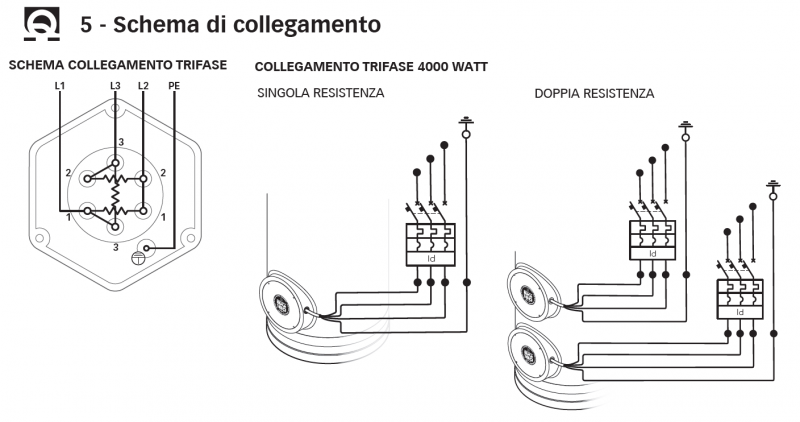 5 - Schema di collegamento

SCHEMA COLLEGAMENTO TRIFASE

L1 L3 L2 PE

3

2 2

1 1

3

COLLEGAMENTO TRIFASE 4000 WATT

SINGOLA RESISTENZA

Id

DOPPIA RESISTENZA

Id

Id