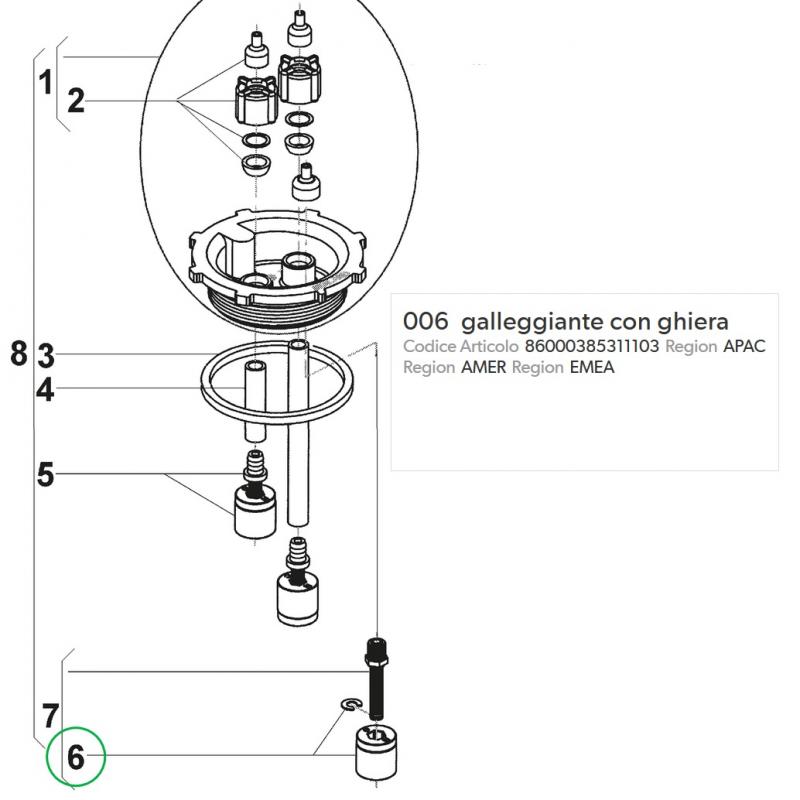 1
2
8
3
4
5
7
6

006 galleggiante con ghiera
Codice Articolo 86000385311103 Region APAC Region AMER Region EMEA