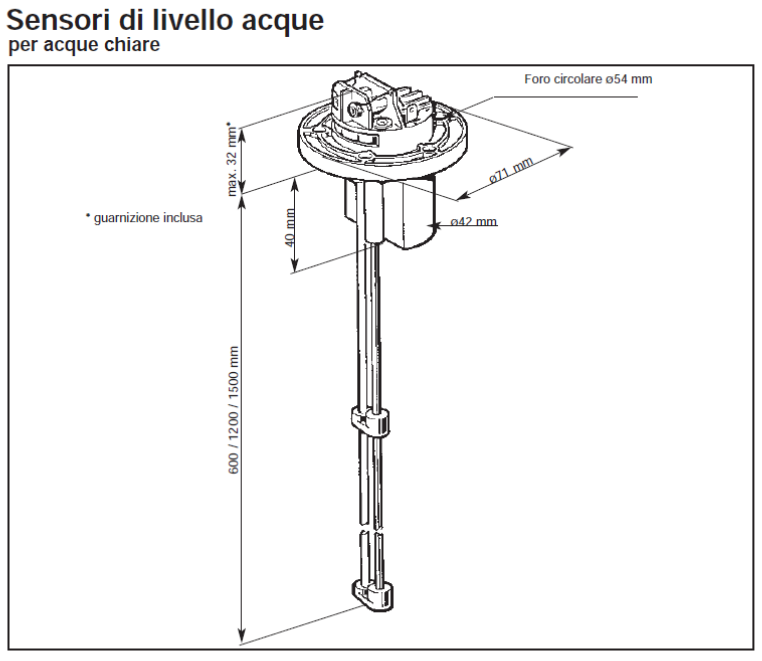 Sensori di livello acque
per acque chiare

Foro circolare ø54 mm

max. 32 mm*

ø71 mm

* guarnizione inclusa

40 mm

ø42 mm

600 / 1200 / 1500 mm