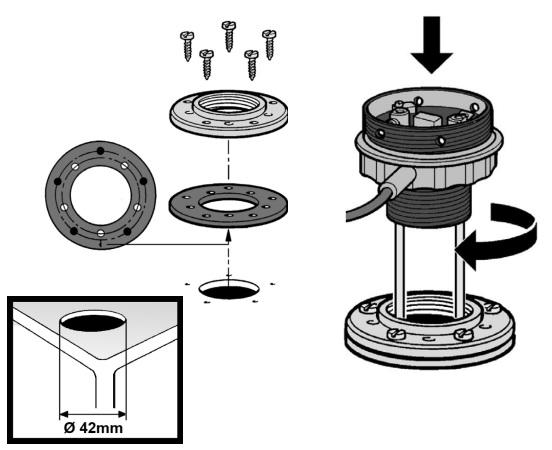 Ø 42mm