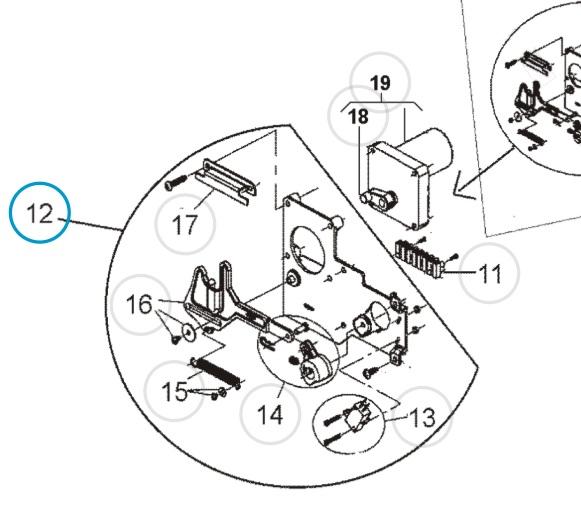 19
18
12
17
11
16
15
14
13