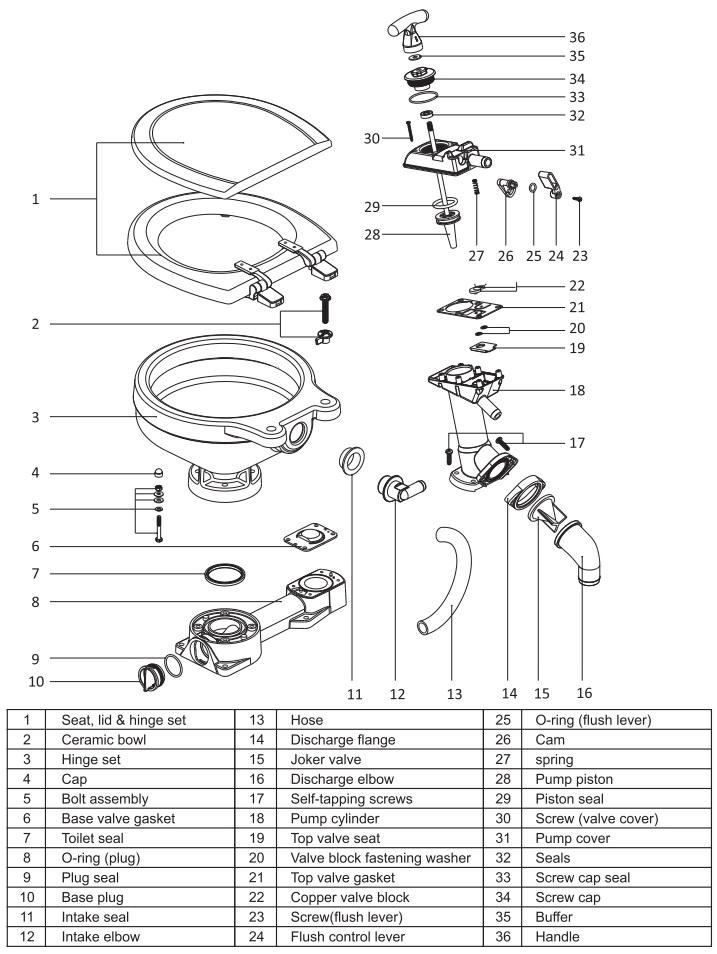 36
35
34
33
32
30
31
1
29
28
27
26
25
24
23
22
21
2
20
19
18
3
17
4
5
6
7
8
9
10
11
12
13
14
15
16

| 1 | Seat, lid & hinge set | 13 | Hose | 25 | O-ring (flush lever) |
|---|---|---|---|---|---|
| 2 | Ceramic bowl | 14 | Discharge flange | 26 | Cam |
| 3 | Hinge set | 15 | Joker valve | 27 | spring |
| 4 | Cap | 16 | Discharge elbow | 28 | Pump piston |
| 5 | Bolt assembly | 17 | Self-tapping screws | 29 | Piston seal |
| 6 | Base valve gasket | 18 | Pump cylinder | 30 | Screw (valve cover) |
| 7 | Toilet seal | 19 | Top valve seat | 31 | Pump cover |
| 8 | O-ring (plug) | 20 | Valve block fastening washer | 32 | Seals |
| 9 | Plug seal | 21 | Top valve gasket | 33 | Screw cap seal |
| 10 | Base plug | 22 | Copper valve block | 34 | Screw cap |
| 11 | Intake seal | 23 | Screw(flush lever) | 35 | Buffer |
| 12 | Intake elbow | 24 | Flush control lever | 36 | Handle |