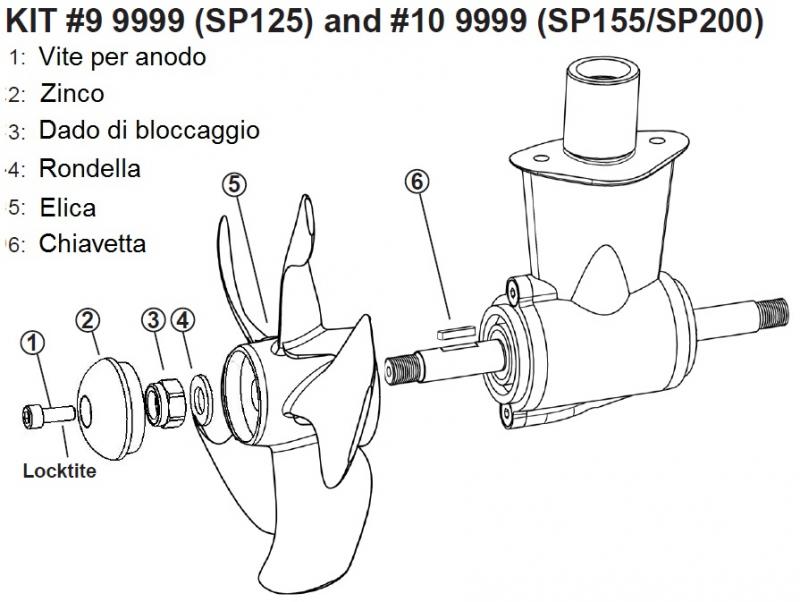 KIT #9 9999 (SP125) and #10 9999 (SP155/SP200)

1: Vite per anodo
2: Zinco
3: Dado di bloccaggio
4: Rondella
5: Elica
6: Chiavetta

5
6
1
2
3
4
Locktite