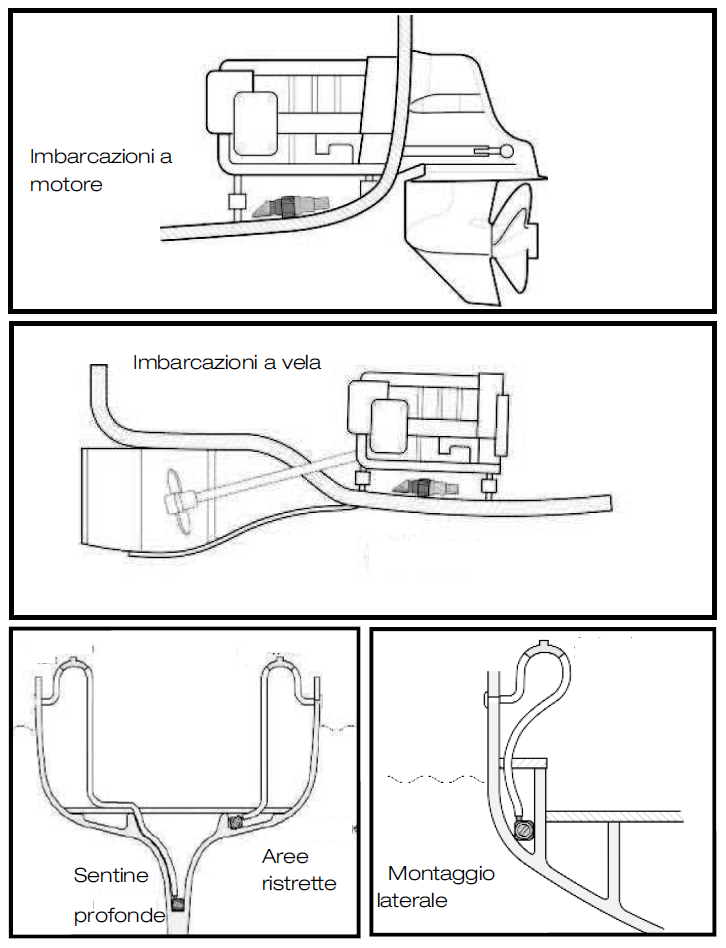 Imbarcazioni a motore

Imbarcazioni a vela

Sentine profonde

Aree ristrette

Montaggio laterale