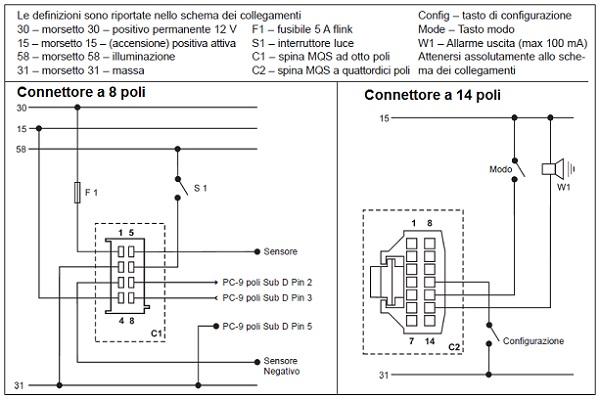 Le definizioni sono riportate nello schema dei collegamenti
30 – morsetto 30 – positivo permanente 12 V
15 – morsetto 15 – (accensione) positiva attiva
58 – morsetto 58 – illuminazione
31 – morsetto 31 – massa

F1 – fusibile 5 A flink
S1 – interruttore luce
C1 – spina MQS ad otto poli
C2 – spina MQS a quattordici poli

Config – tasto di configurazione
Mode – Tasto modo
W1 – Allarme uscita (max 100 mA)
Attenersi assolutamente allo schema dei collegamenti

Connettore a 8 poli

30
15
58
F 1
S 1
1 5
4 8
C1
Sensore
PC-9 poli Sub D Pin 2
PC-9 poli Sub D Pin 3
PC-9 poli Sub D Pin 5
Sensore Negativo
31

Connettore a 14 poli

15
Modo
W1
1 8
7 14
C2
Configurazione
31