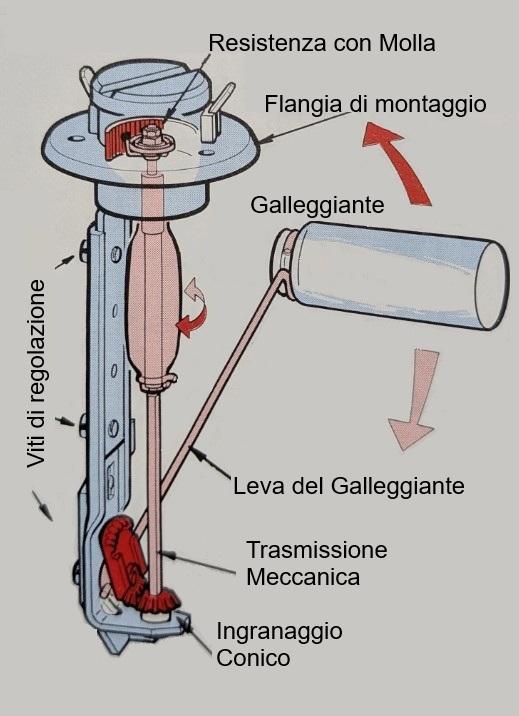 Resistenza con Molla

Flangia di montaggio

Galleggiante

Viti di regolazione

Leva del Galleggiante

Trasmissione Meccanica

Ingranaggio Conico