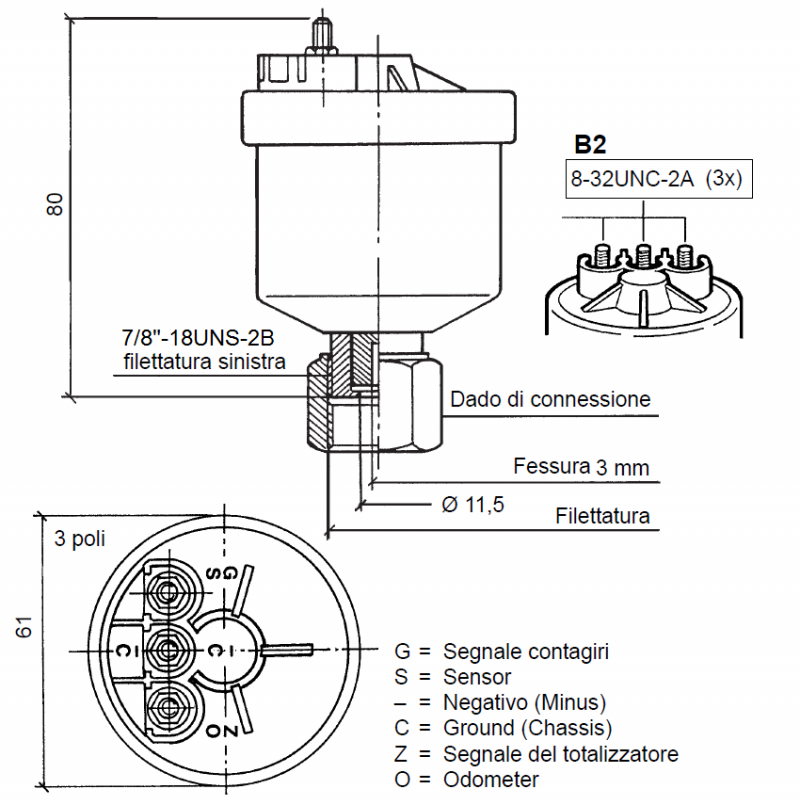 80

B2

8-32UNC-2A (3x)

7/8"-18UNS-2B
filettatura sinistra

Dado di connessione

Fessura 3 mm

Ø 11,5

Filettatura

3 poli

61

G
S

–
C

–
C

Z
O

G = Segnale contagiri
S = Sensor
– = Negativo (Minus)
C = Ground (Chassis)
Z = Segnale del totalizzatore
O = Odometer