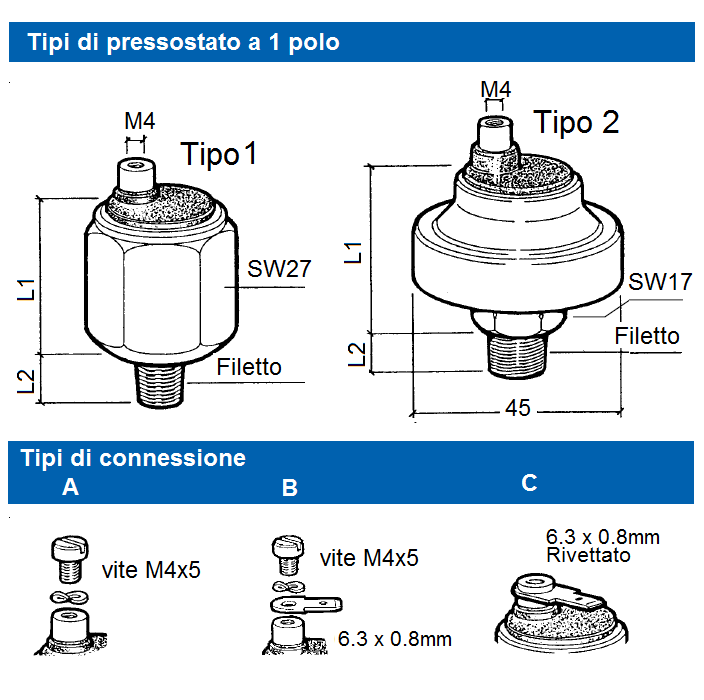 Tipi di pressostato a 1 polo

M4

Tipo 1

L1

SW27

L2

Filetto

M4

Tipo 2

L1

SW17

Filetto

L2

45

Tipi di connessione

A

B

C

vite M4x5

vite M4x5

6.3 x 0.8mm

6.3 x 0.8mm
Rivettato