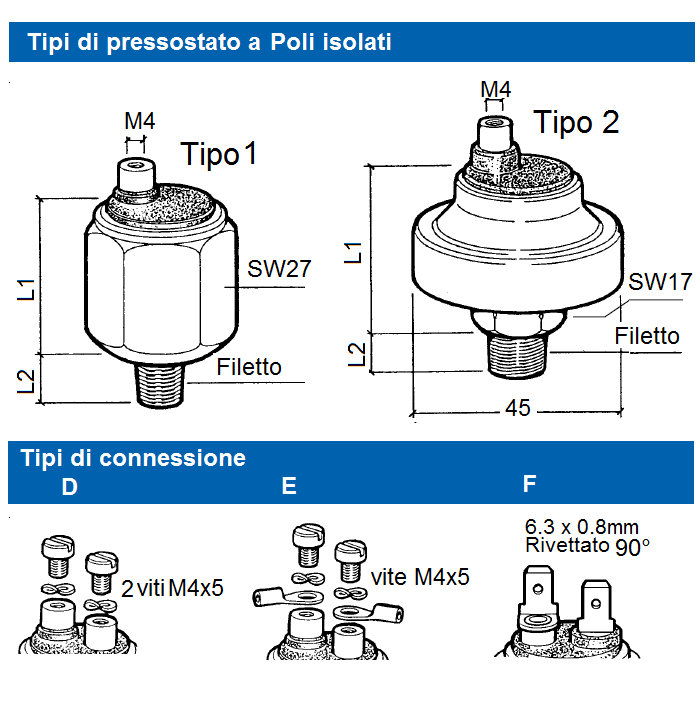 Tipi di pressostato a Poli isolati

M4

Tipo 1

L1

SW27

L2

Filetto

M4

Tipo 2

L1

SW17

Filetto

L2

45

Tipi di connessione

D

E

F

2 viti M4x5

vite M4x5

6.3 x 0.8mm
Rivettato 90°