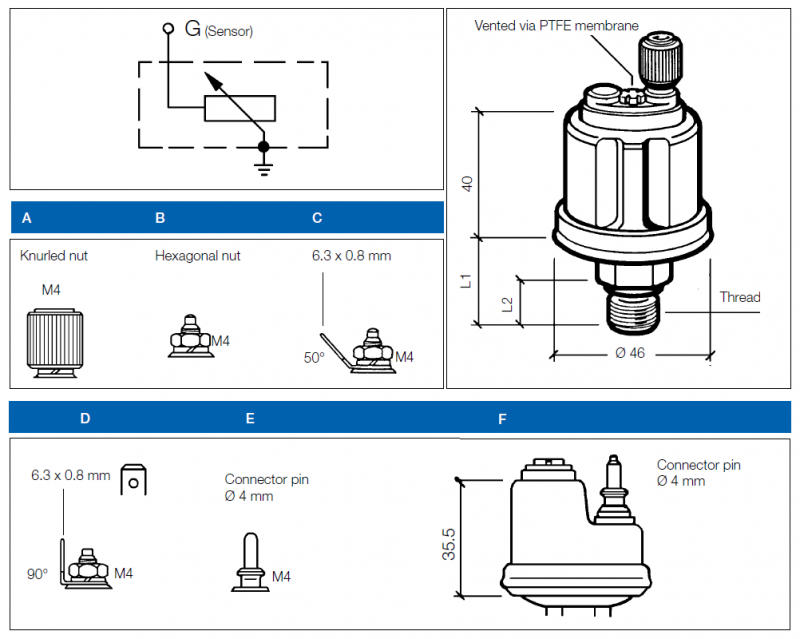 G (Sensor)

Vented via PTFE membrane

40

L1

L2

Thread

Ø 46

A

B

C

Knurled nut

M4

Hexagonal nut

M4

6.3 x 0.8 mm

50°

M4

D

E

F

6.3 x 0.8 mm

90°

M4

Connector pin
Ø 4 mm

M4

35.5

Connector pin
Ø 4 mm