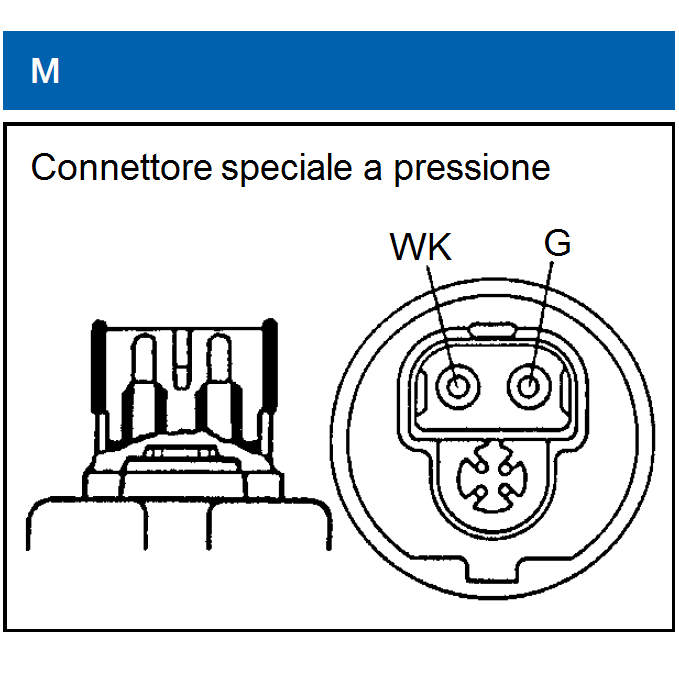 M

Connettore speciale a pressione

WK

G