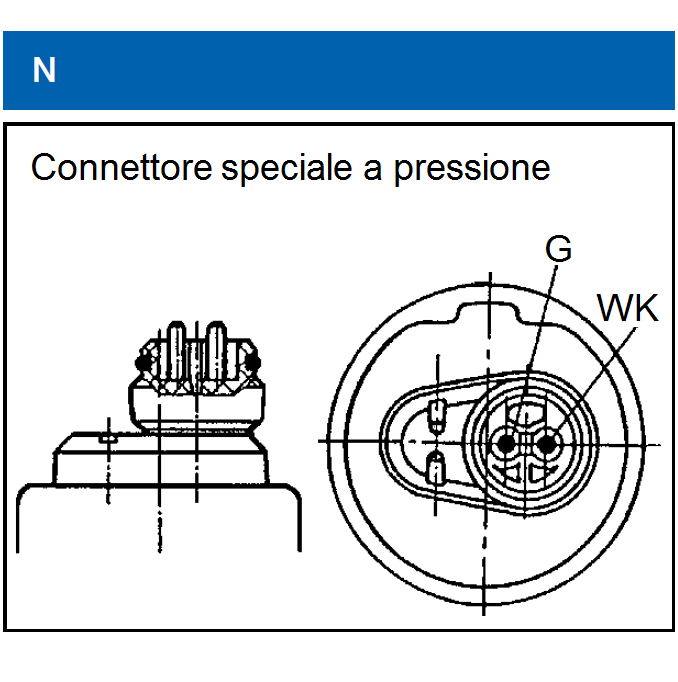 N

Connettore speciale a pressione

G

WK