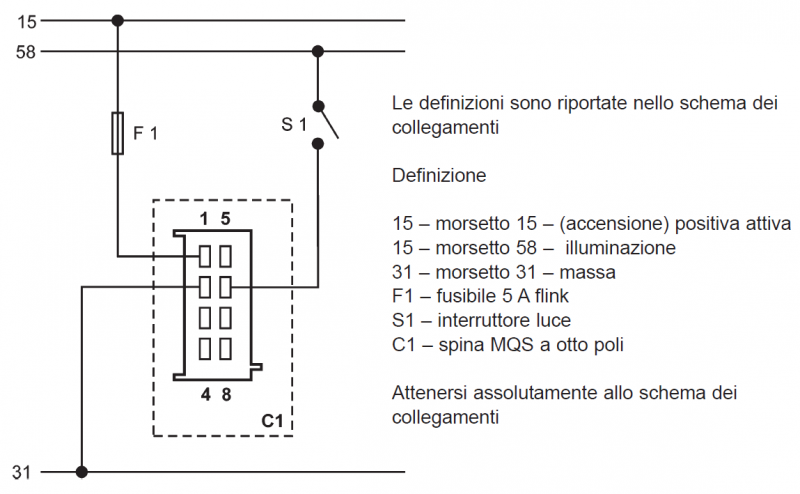 15
58
F 1
S 1
1 5
4 8
C1
31

Le definizioni sono riportate nello schema dei collegamenti

Definizione

15 – morsetto 15 – (accensione) positiva attiva
15 – morsetto 58 – illuminazione
31 – morsetto 31 – massa
F1 – fusibile 5 A flink
S1 – interruttore luce
C1 – spina MQS a otto poli

Attenersi assolutamente allo schema dei collegamenti