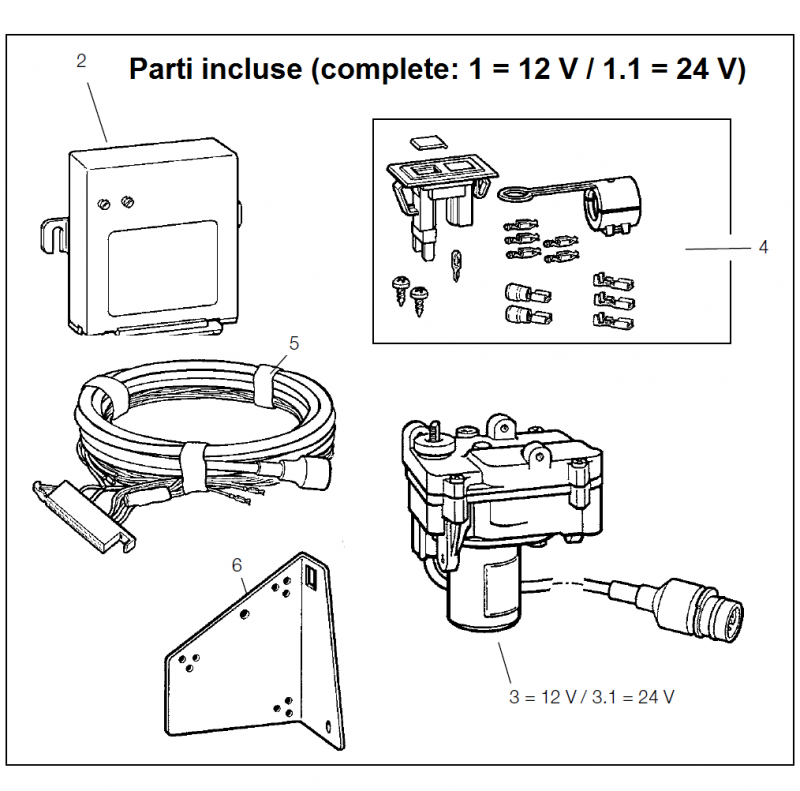 2

Parti incluse (complete: 1 = 12 V / 1.1 = 24 V)

4

5

6

3 = 12 V / 3.1 = 24 V